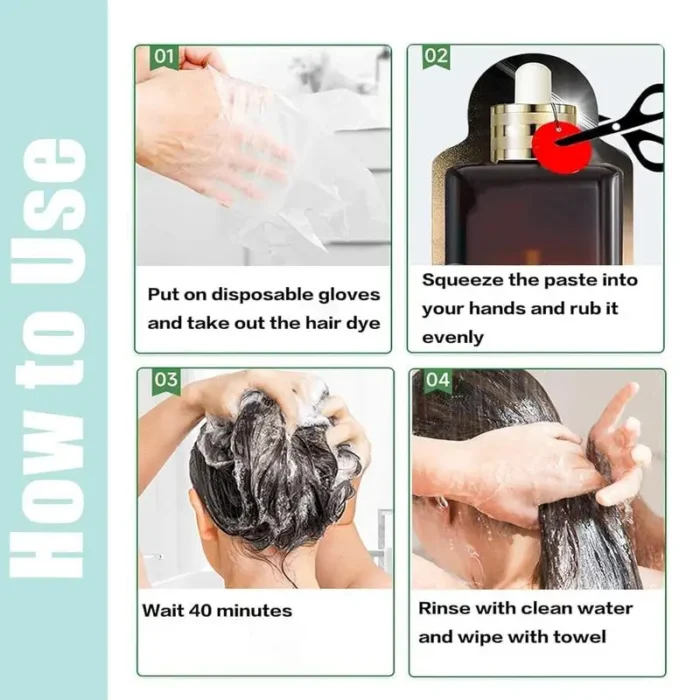 How to Use

01

Put on disposable gloves and take out the hair dye

02

Squeeze the paste into your hands and rub it evenly

03

Wait 40 minutes

04

Rinse with clean water and wipe with towel